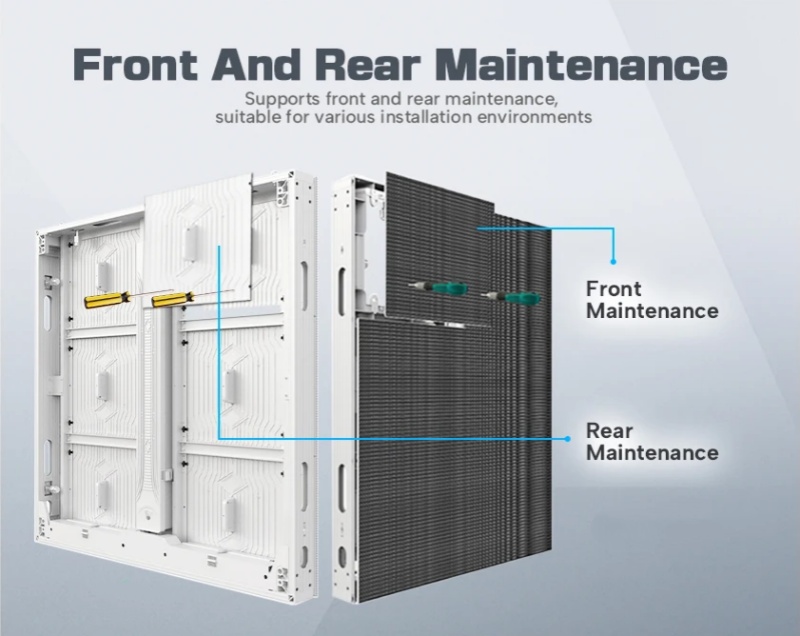 Front And Rear Maintenance

Supports front and rear maintenance, suitable for various installation environments

Front Maintenance

Rear Maintenance